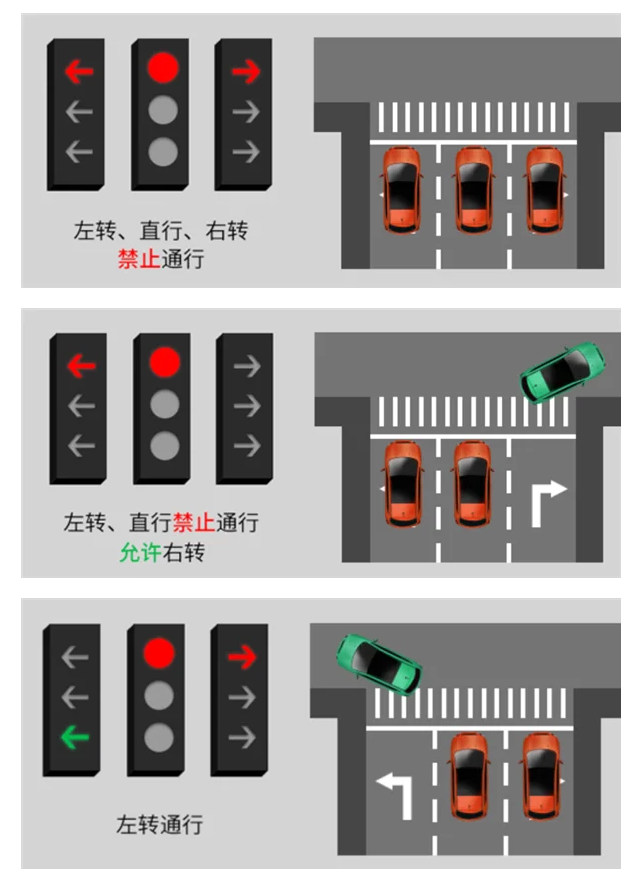 左转、直行、右转
禁止通行

左转、直行禁止通行
允许右转

左转通行